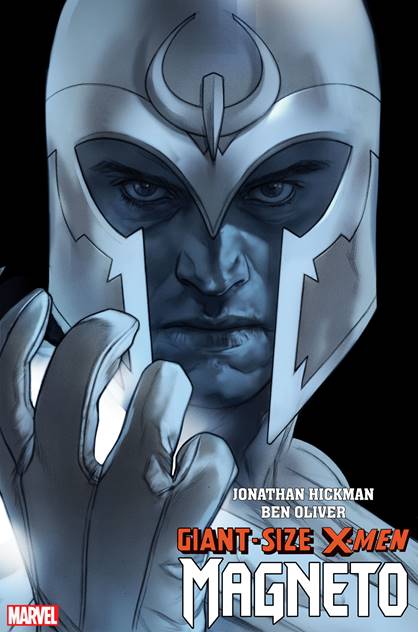 JONATHAN HICKMAN
BEN OLIVER
GIANT-SIZE X-MEN
MAGNETO
MARVEL